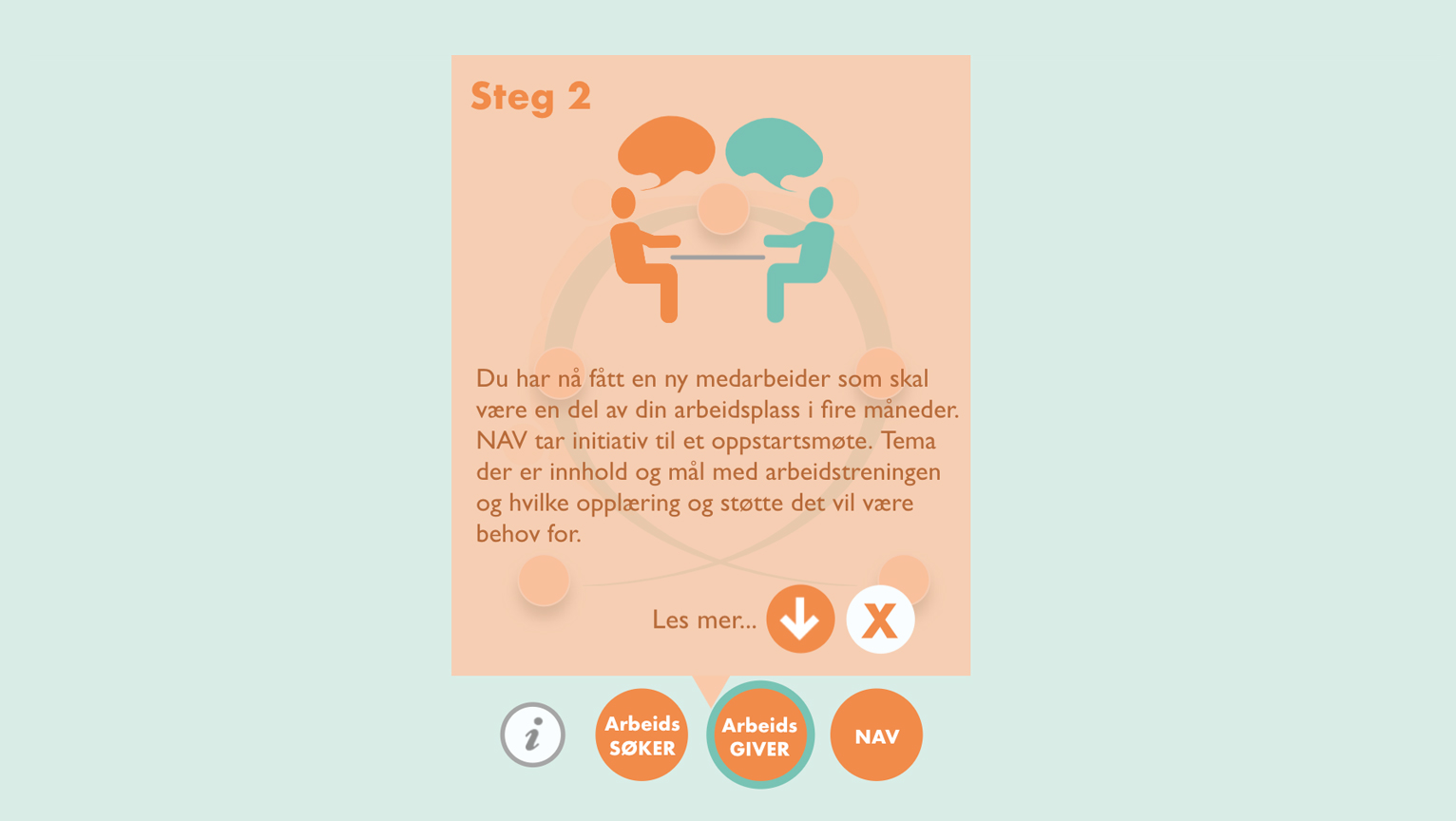 Steg 2

Du har nå fått en ny medarbeider som skal være en del av din arbeidsplass i fire måneder. NAV tar initiativ til et oppstartsmøte. Tema der er innhold og mål med arbeidstreningen og hvilke opplæring og støtte det vil være behov for.

Les mer...

X

i

Arbeids SØKER

Arbeids GIVER

NAV